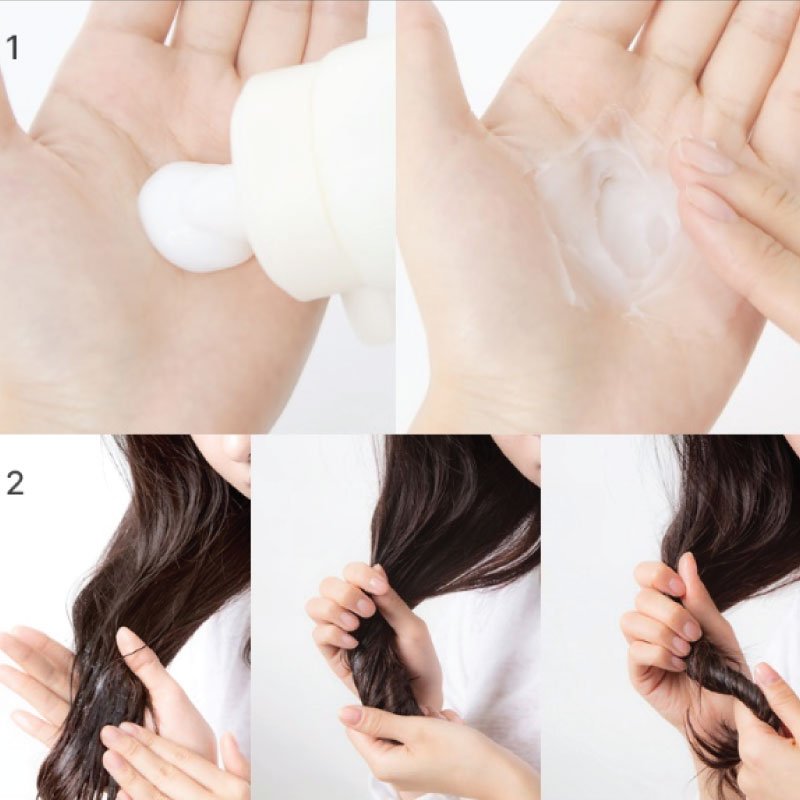 1

2